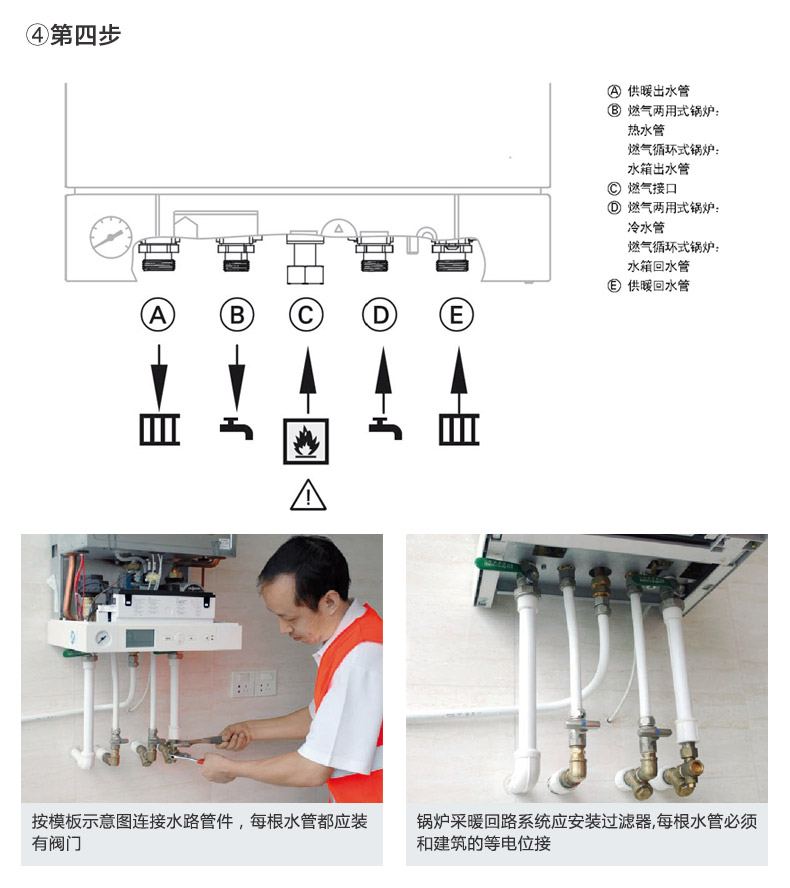 ④第四步

Ⓐ 供暖出水管
Ⓑ 燃气两用式锅炉：
热水管
燃气循环式锅炉：
水箱出水管
Ⓒ 燃气接口
Ⓓ 燃气两用式锅炉：
冷水管
燃气循环式锅炉：
水箱回水管
Ⓔ 供暖回水管

A B C D E

按模板示意图连接水路管件，每根水管都应装有阀门

锅炉采暖回路系统应安装过滤器,每根水管必须和建筑的等电位接