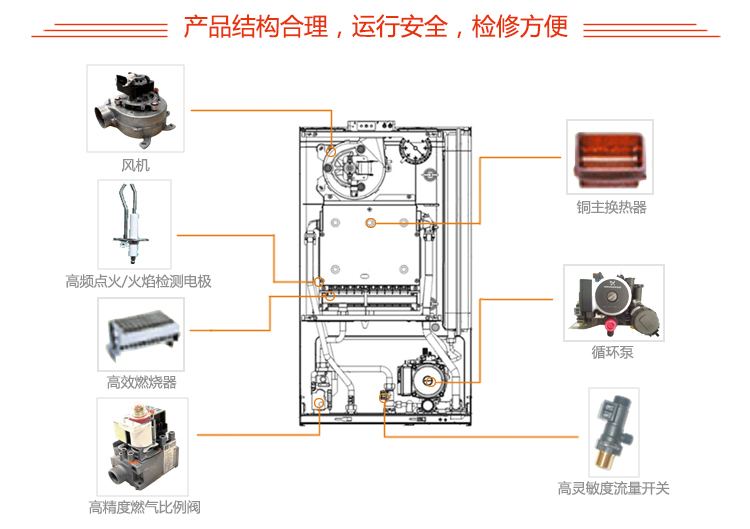 产品结构合理，运行安全，检修方便

风机

高频点火/火焰检测电极

高效燃烧器

高精度燃气比例阀

铜主换热器

循环泵

高灵敏度流量开关