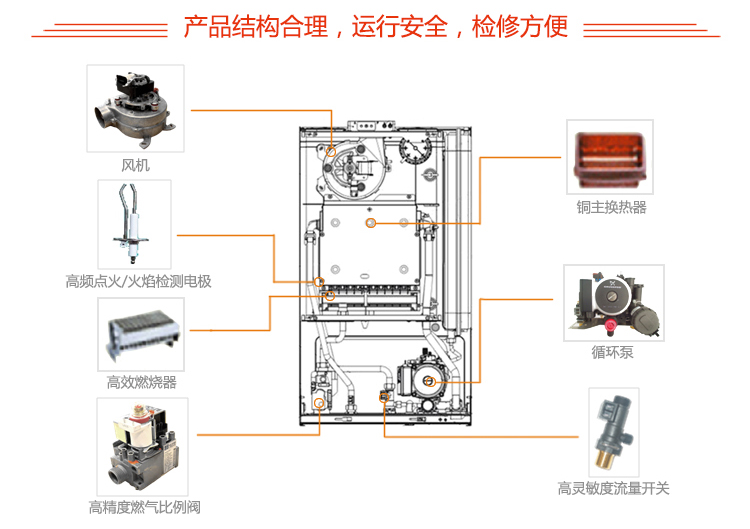 产品结构合理，运行安全，检修方便

风机

高频点火/火焰检测电极

高效燃烧器

高精度燃气比例阀

铜主换热器

循环泵

高灵敏度流量开关